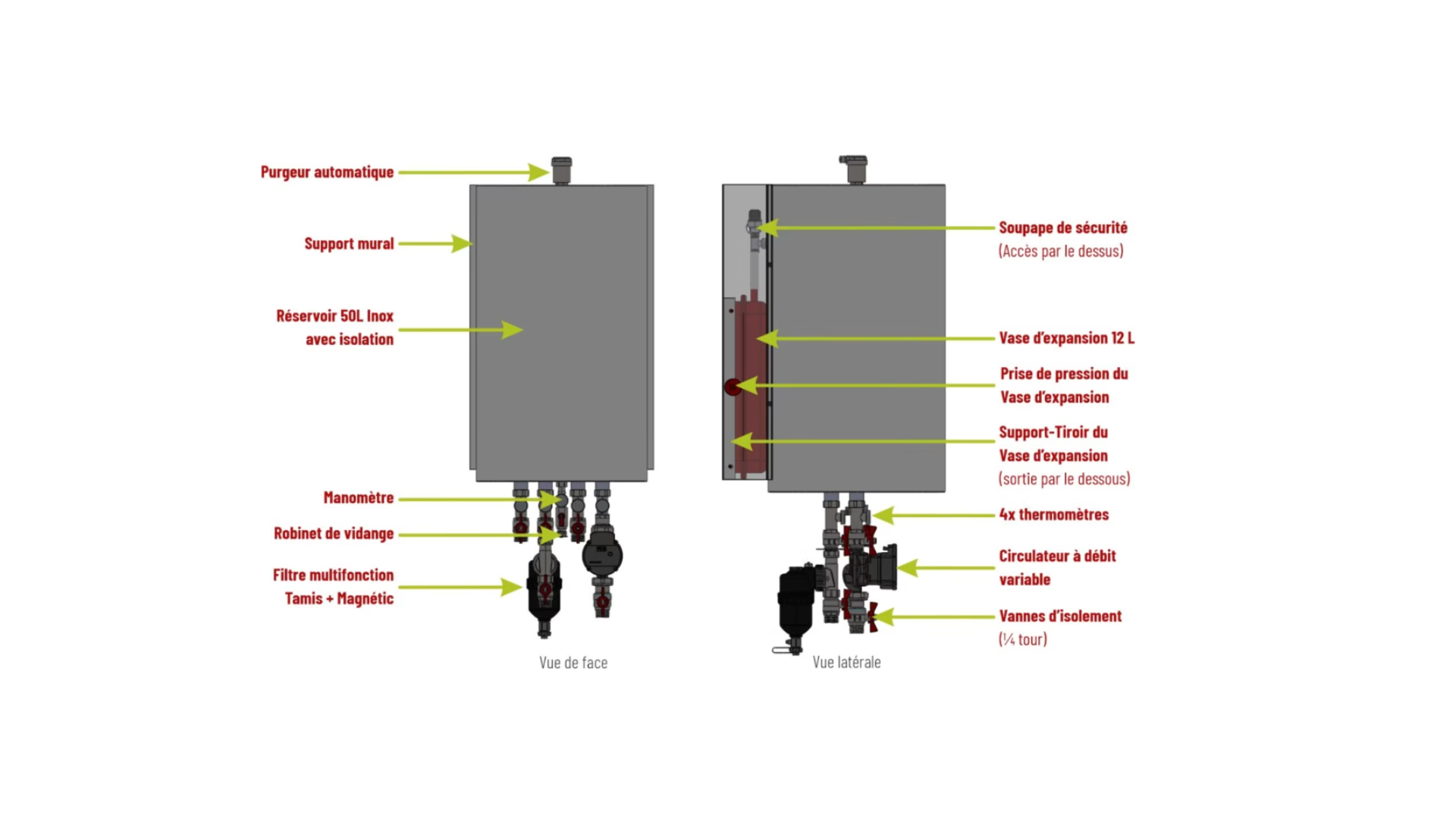 Purgeur automatique

Support mural

Réservoir 50L Inox avec isolation

Manomètre

Robinet de vidange

Filtre multifonction Tamis + Magnétic

Vue de face

Soupape de sécurité (Accès par le dessus)

Vase d'expansion 12 L

Prise de pression du Vase d'expansion

Support-Tiroir du Vase d'expansion (sortie par le dessous)

4x thermomètres

Circulateur à débit variable

Vannes d'isolement (¼ tour)

Vue latérale